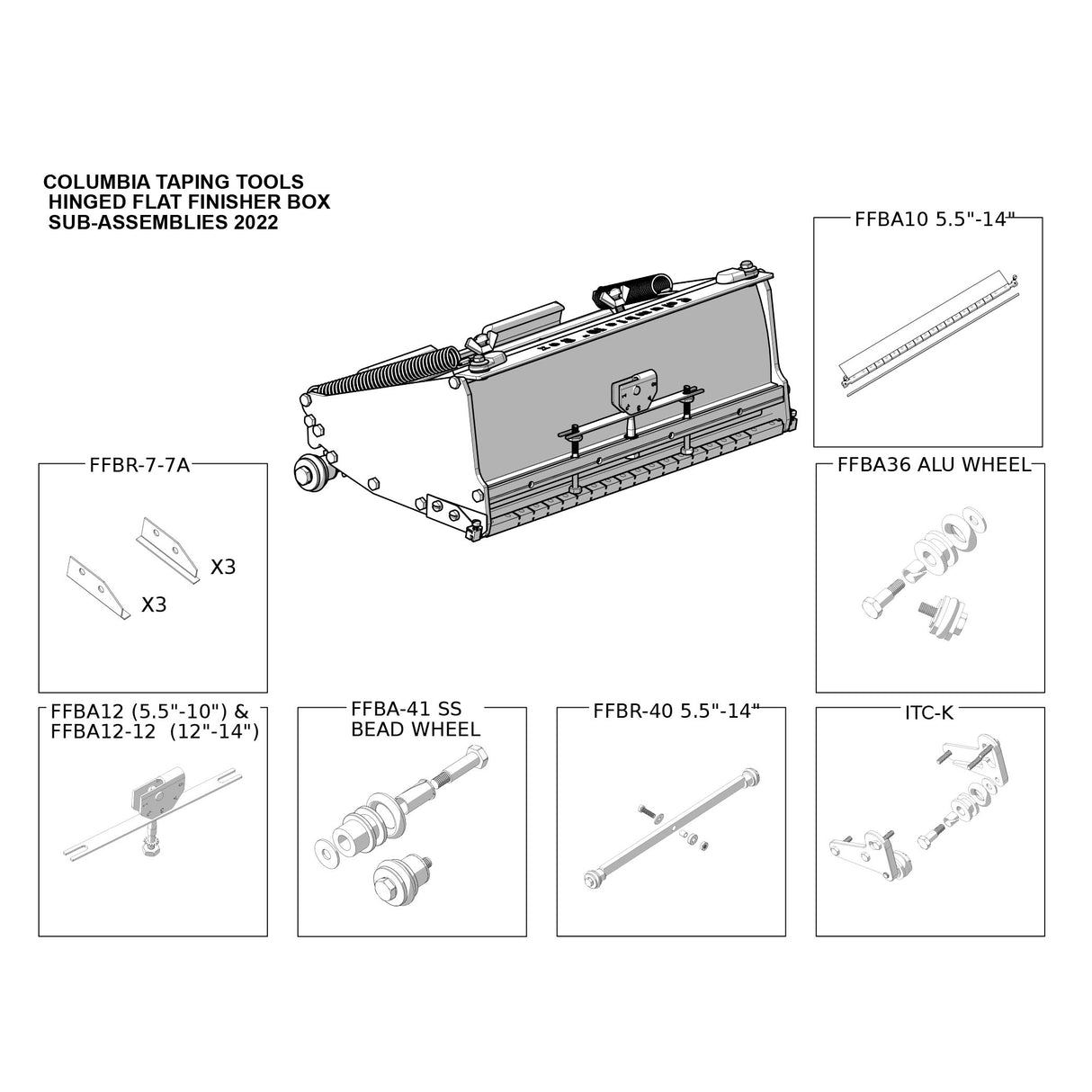 COLUMBIA TAPING TOOLS
HINGED FLAT FINISHER BOX
SUB-ASSEMBLIES 2022

FFBA10 5.5"-14"

FFBR-7-7A

X3

X3

FFBA36 ALU WHEEL

FFBA12 (5.5"-10") &
FFBA12-12 (12"-14")

FFBA-41 SS
BEAD WHEEL

FFBR-40 5.5"-14"

ITC-K