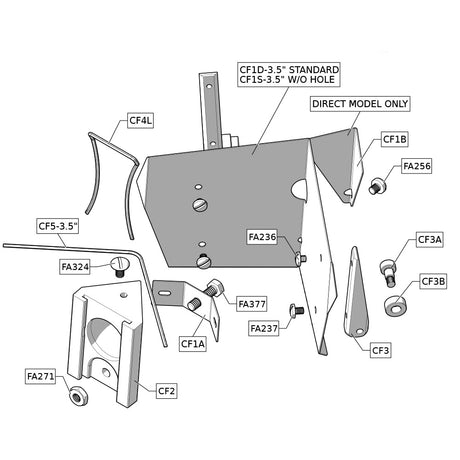 CF1D-3.5" STANDARD
CF1S-3.5" W/O HOLE

DIRECT MODEL ONLY

CF4L

CF1B

FA256

CF5-3.5"

FA236

CF3A

FA324

CF3B

FA377

FA237

CF1A

CF3

FA271

CF2